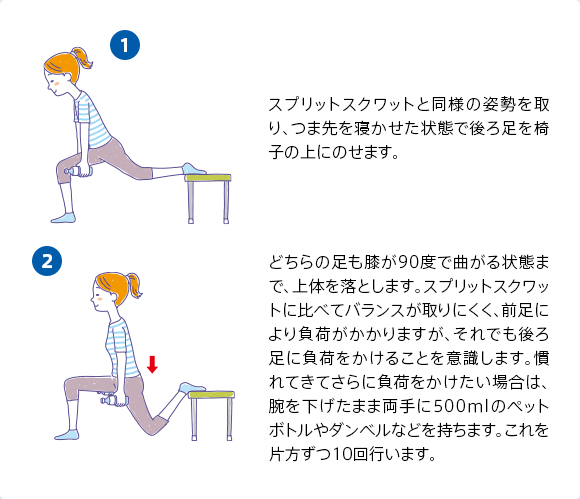 1

スプリットスクワットと同様の姿勢を取り、つま先を寝かせた状態で後ろ足を椅子の上にのせます。

2

どちらの足も膝が90度で曲がる状態まで、上体を落とします。スプリットスクワットに比べてバランスが取りにくく、前足により負荷がかかりますが、それでも後ろ足に負荷をかけることを意識します。慣れてきてさらに負荷をかけたい場合は、腕を下げたまま両手に500mlのペットボトルやダンベルなどを持ちます。これを片方ずつ10回行います。